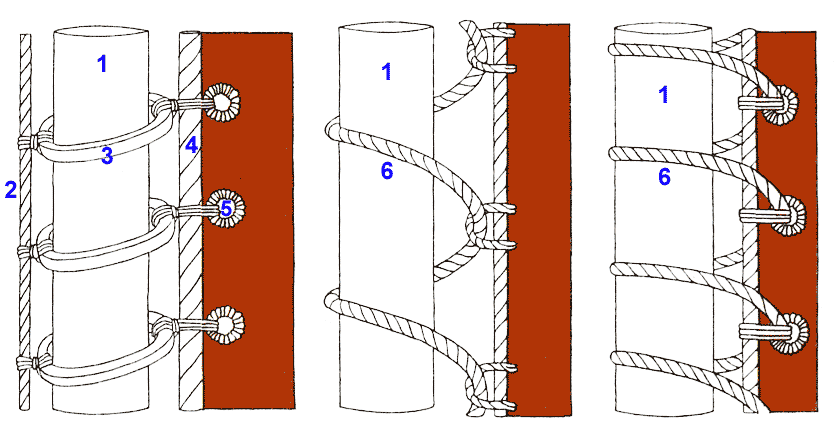 1
2
3
4
5
1
6
1
6